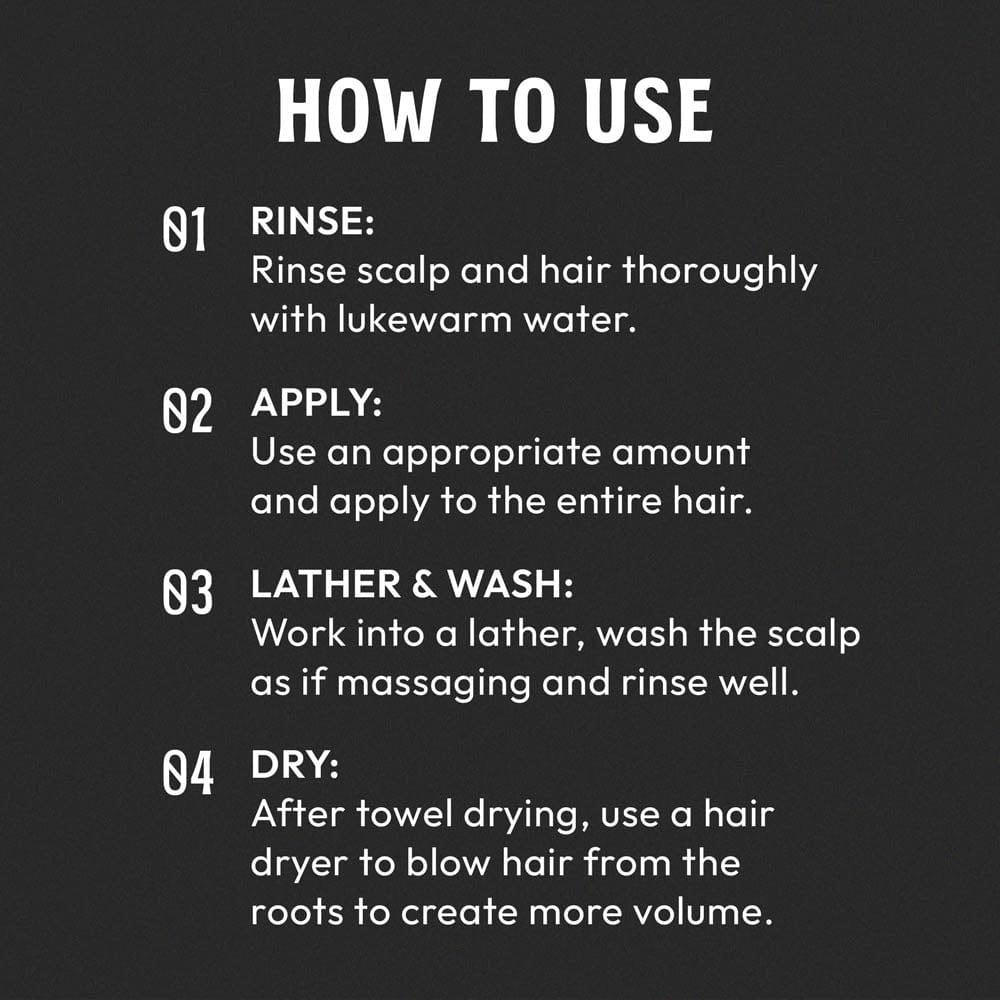 HOW TO USE

01 RINSE:
Rinse scalp and hair thoroughly with lukewarm water.

02 APPLY:
Use an appropriate amount and apply to the entire hair.

03 LATHER & WASH:
Work into a lather, wash the scalp as if massaging and rinse well.

04 DRY:
After towel drying, use a hair dryer to blow hair from the roots to create more volume.